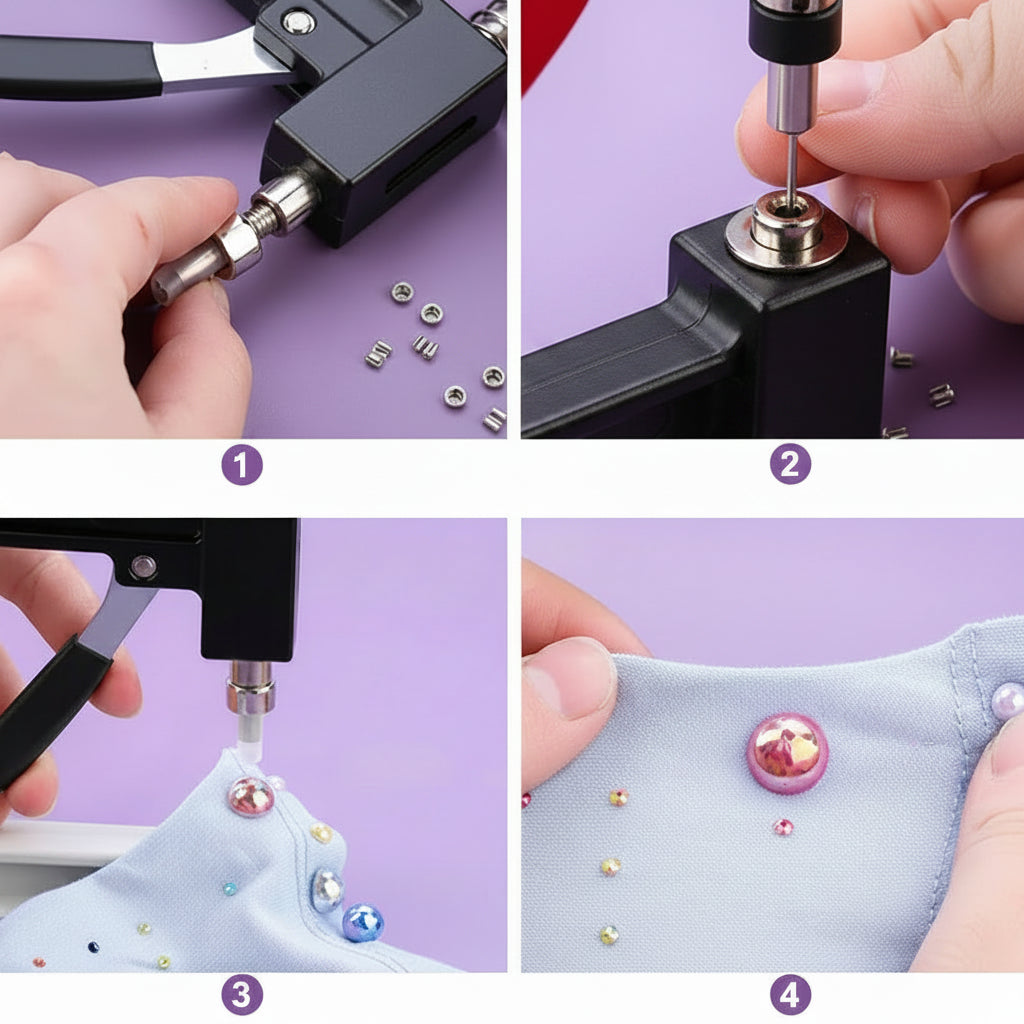 1

2

3

4