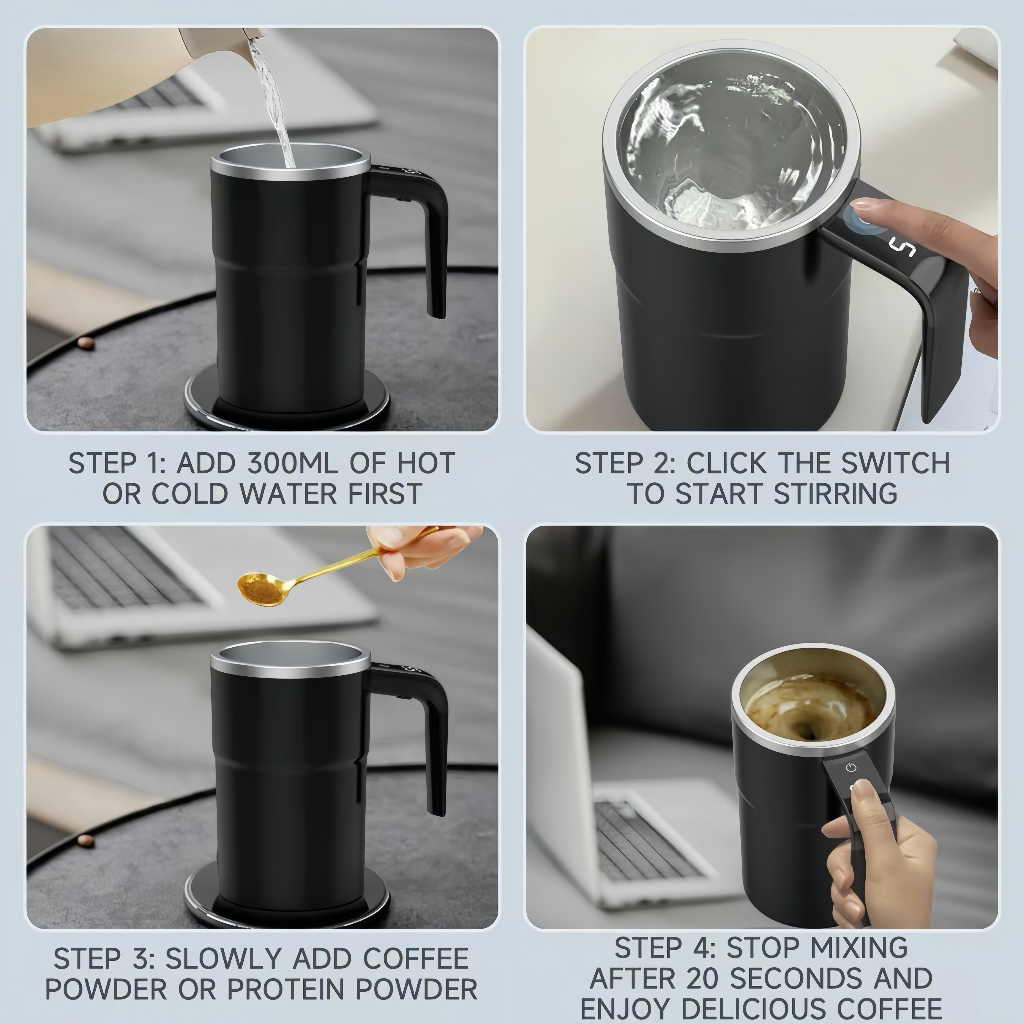 STEP 1: ADD 300ML OF HOT OR COLD WATER FIRST

STEP 2: CLICK THE SWITCH TO START STIRRING

5

STEP 3: SLOWLY ADD COFFEE POWDER OR PROTEIN POWDER

STEP 4: STOP MIXING AFTER 20 SECONDS AND ENJOY DELICIOUS COFFEE