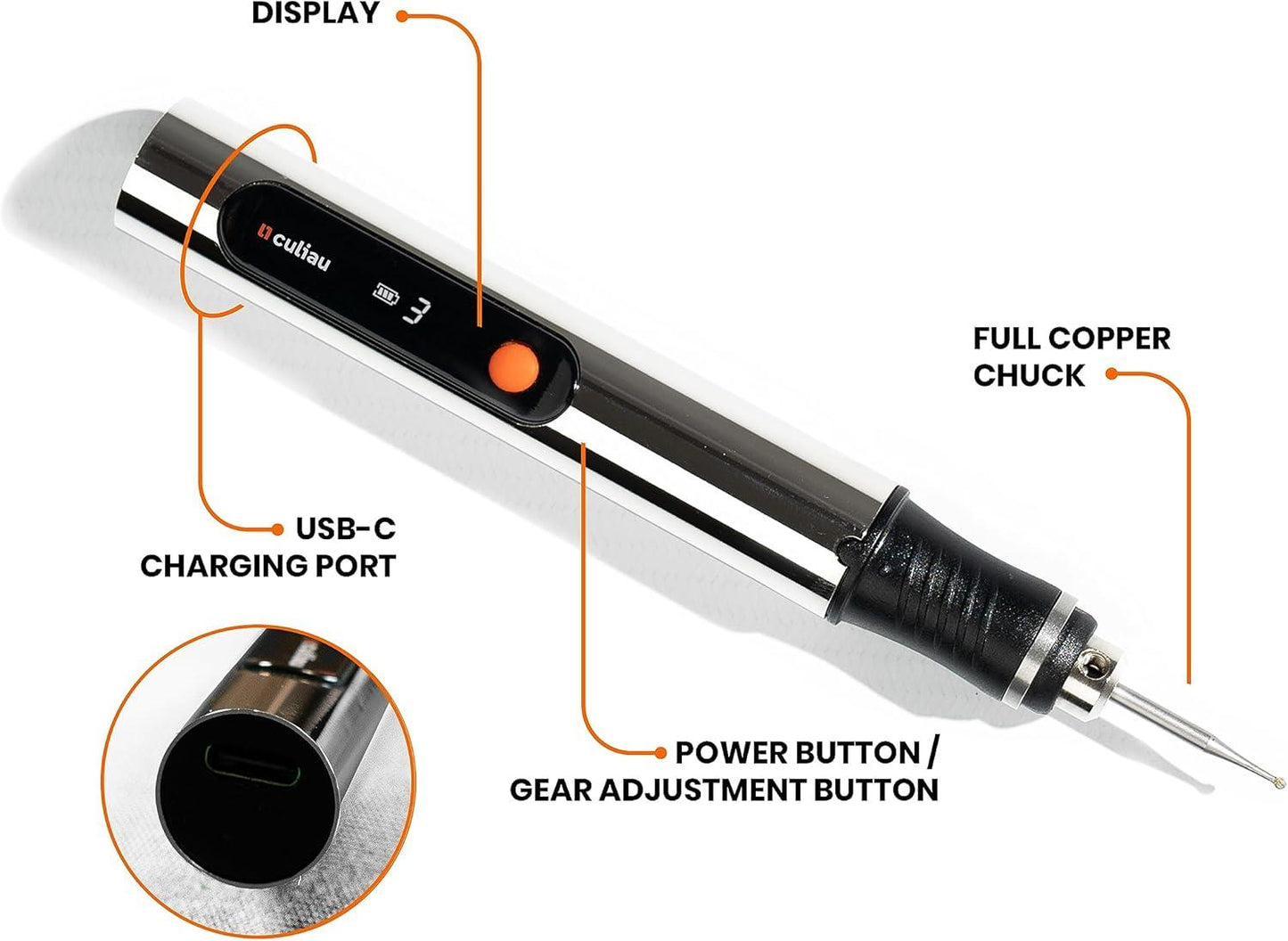 DISPLAY

culiau

3

FULL COPPER CHUCK

USB-C CHARGING PORT

POWER BUTTON / GEAR ADJUSTMENT BUTTON