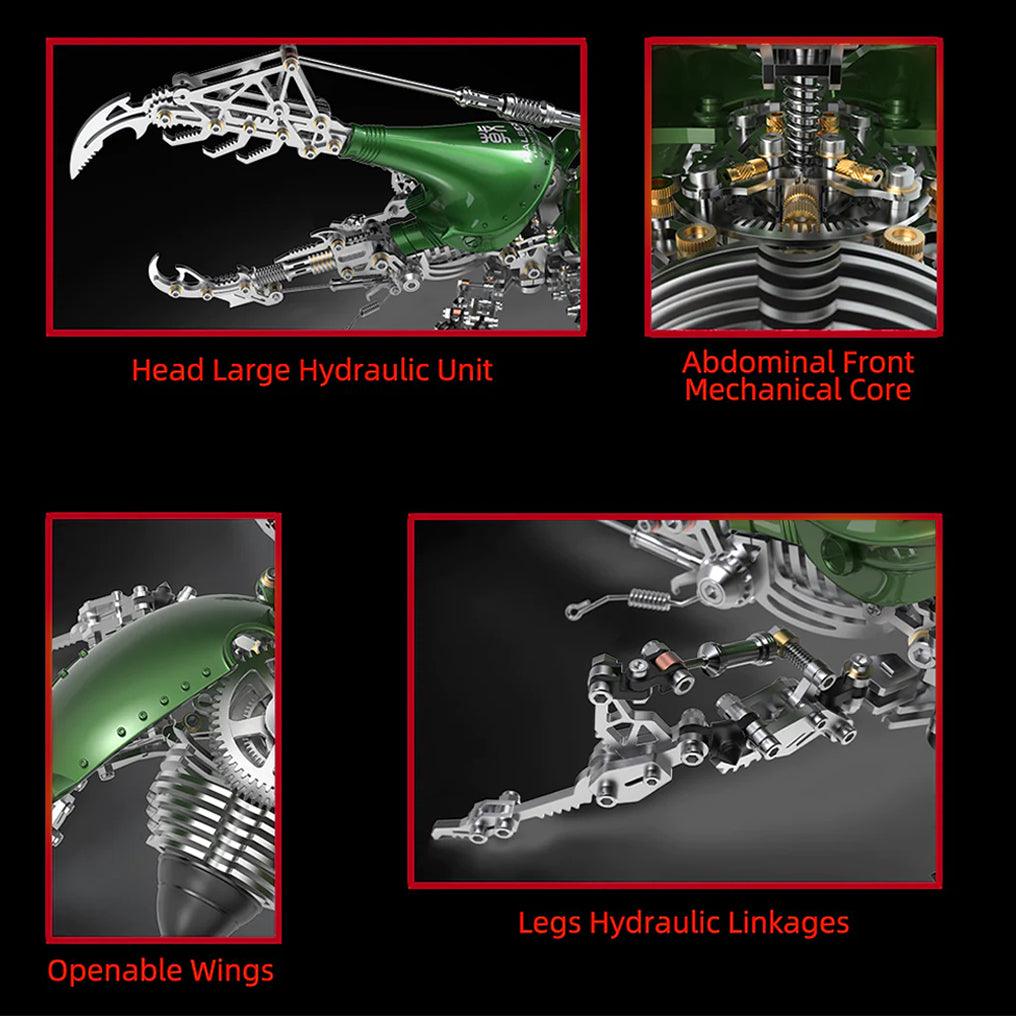 Head Large Hydraulic Unit

Abdominal Front Mechanical Core

Openable Wings

Legs Hydraulic Linkages